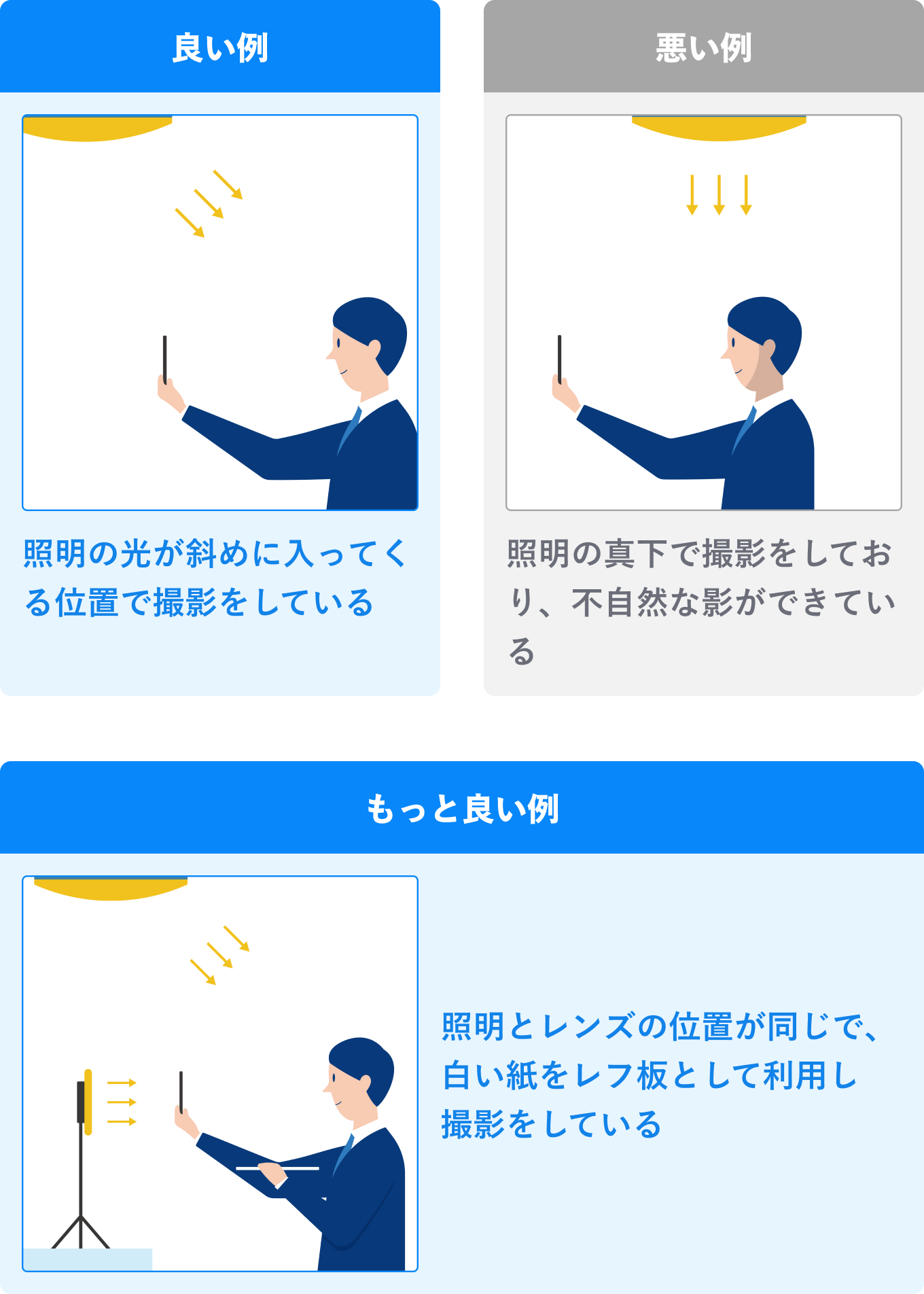 良い例

照明の光が斜めに入ってくる位置で撮影をしている

悪い例

照明の真下で撮影をしており、不自然な影ができている

もっと良い例

照明とレンズの位置が同じで、白い紙をレフ板として利用し撮影をしている