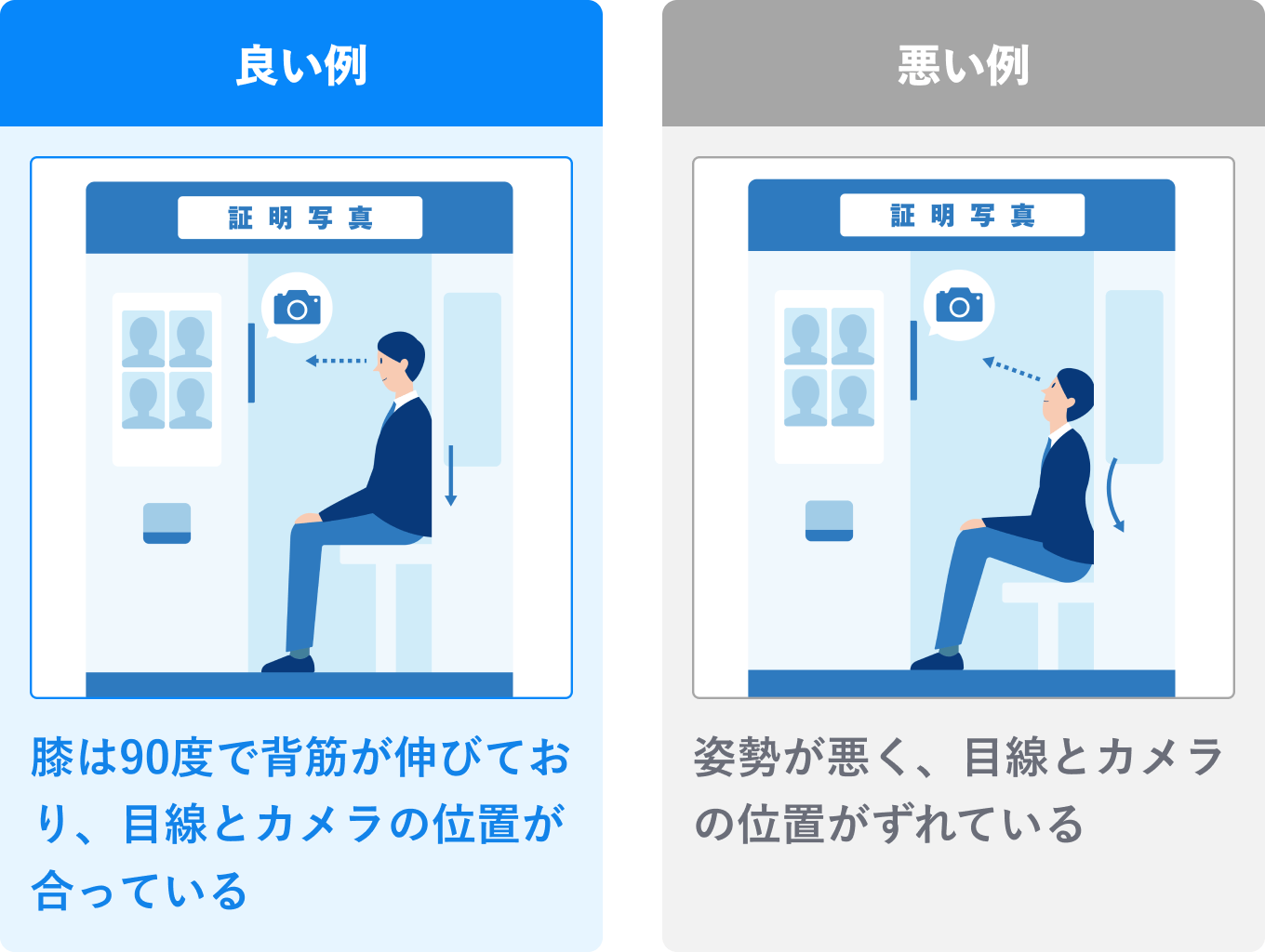 良い例

証明写真

膝は90度で背筋が伸びており、目線とカメラの位置が合っている

悪い例

証明写真

姿勢が悪く、目線とカメラの位置がずれている