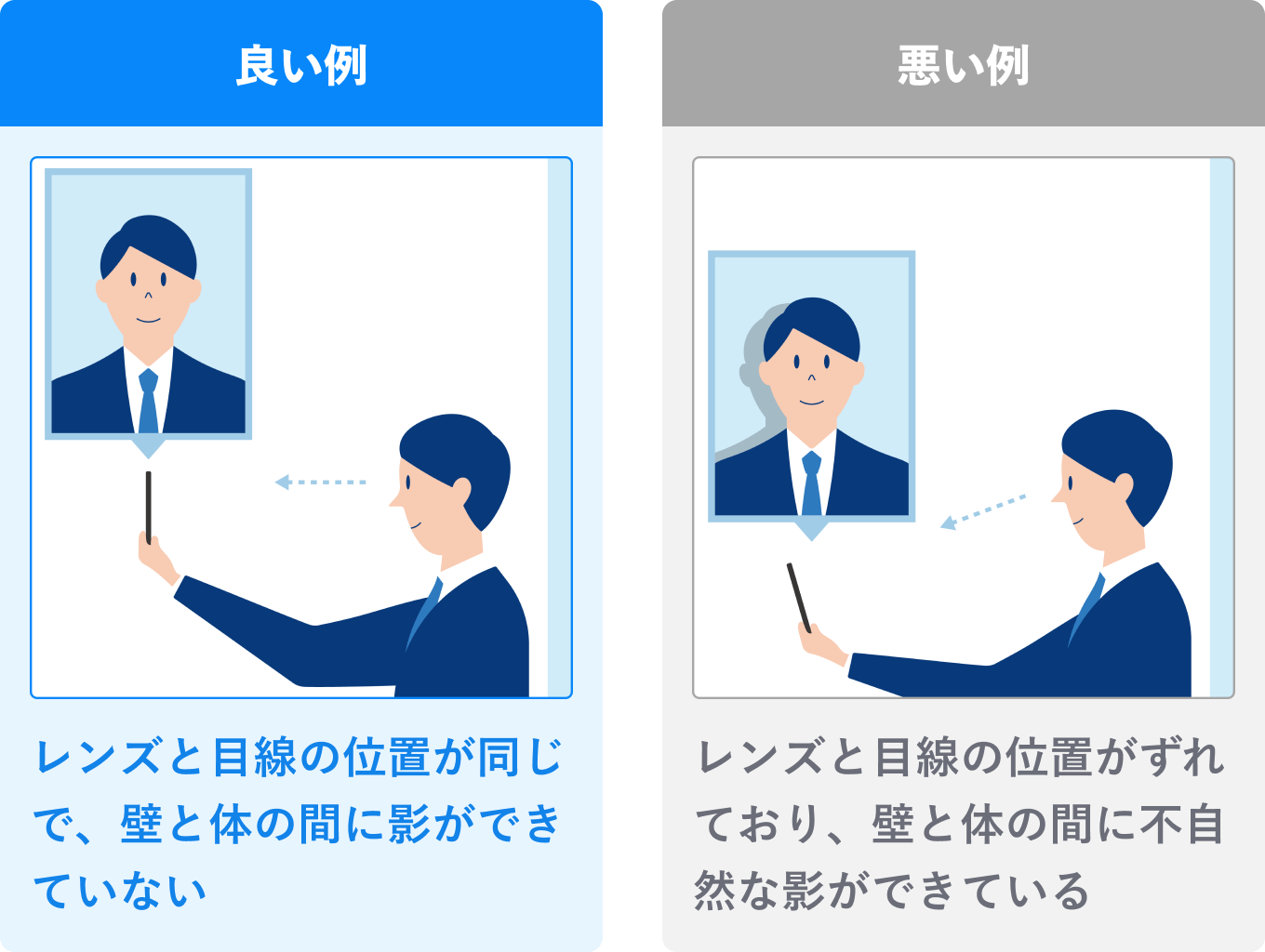 良い例

レンズと目線の位置が同じで、壁と体の間に影ができていない

悪い例

レンズと目線の位置がずれており、壁と体の間に不自然な影ができている